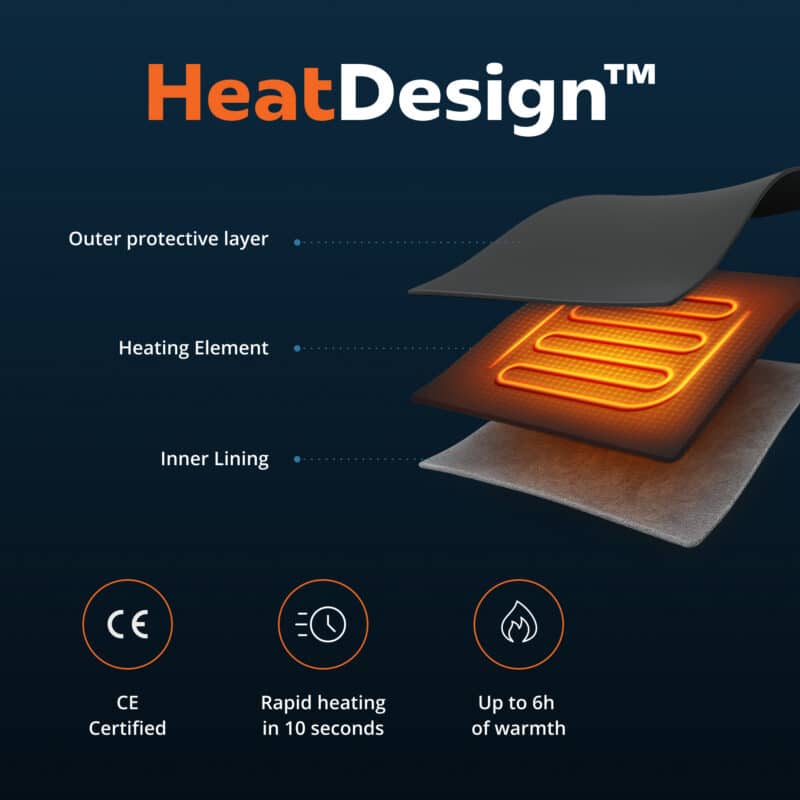 HeatDesign™

Outer protective layer

Heating Element

Inner Lining

CE

CE Certified

Rapid heating in 10 seconds

Up to 6h of warmth